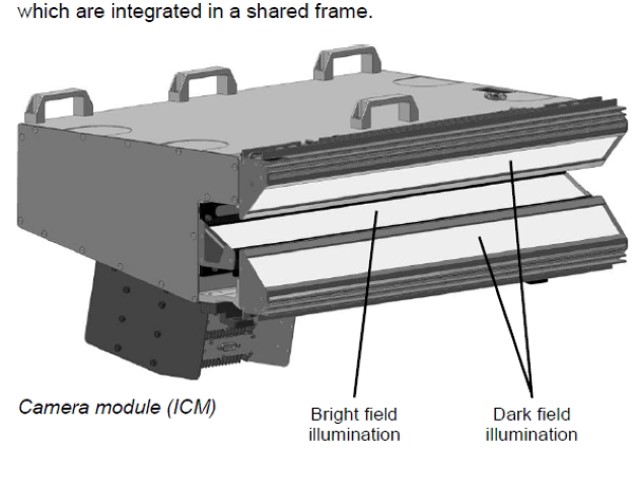 which are integrated in a shared frame.

Camera module (ICM)

Bright field illumination

Dark field illumination